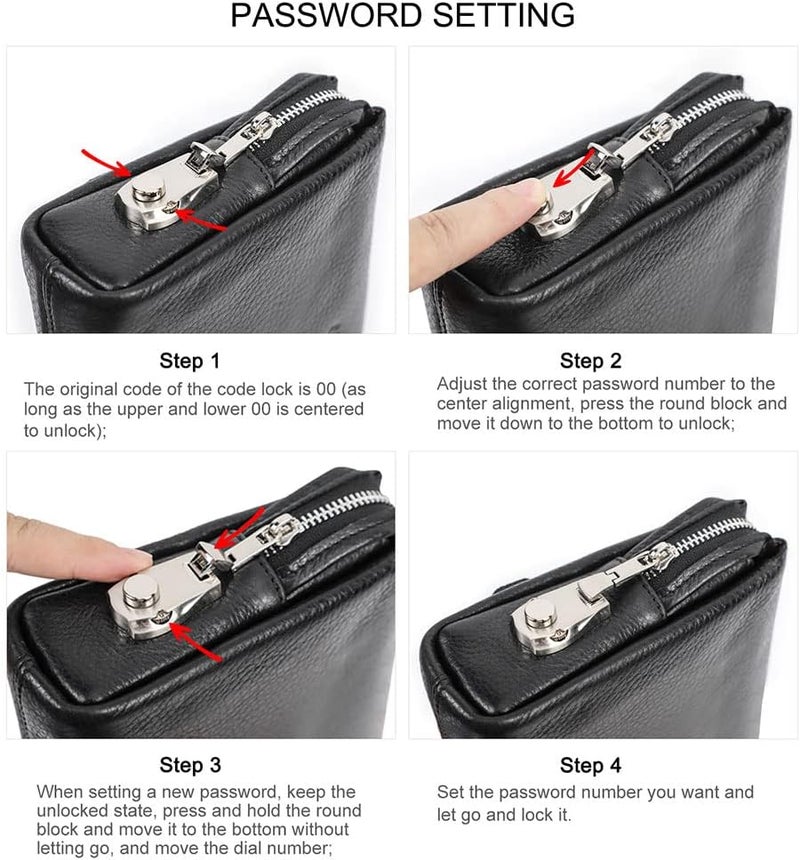 PASSWORD SETTING

Step 1
The original code of the code lock is 00 (as long as the upper and lower 00 is centered to unlock);

Step 2
Adjust the correct password number to the center alignment, press the round block and move it down to the bottom to unlock;

Step 3
When setting a new password, keep the unlocked state, press and hold the round block and move it to the bottom without letting go, and move the dial number;

Step 4
Set the password number you want and let go and lock it.